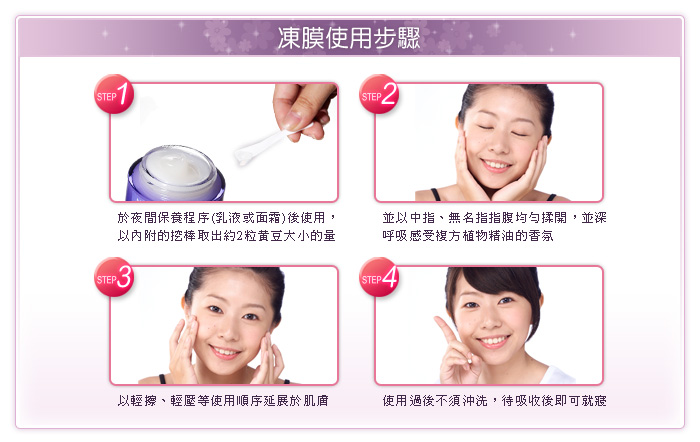 凍膜使用步驟

STEP 1

於夜間保養程序(乳液或面霜)後使用，以內附的挖棒取出約2粒黃豆大小的量

STEP 2

並以中指、無名指指腹均勻揉開，並深呼吸感受複方植物精油的香氛

STEP 3

以輕擦、輕壓等使用順序延展於肌膚

STEP 4

使用過後不須沖洗，待吸收後即可就寢